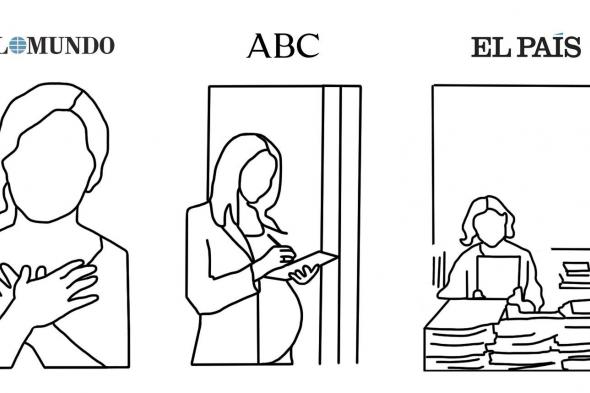 L MUNDO

ABC

EL PAÍS