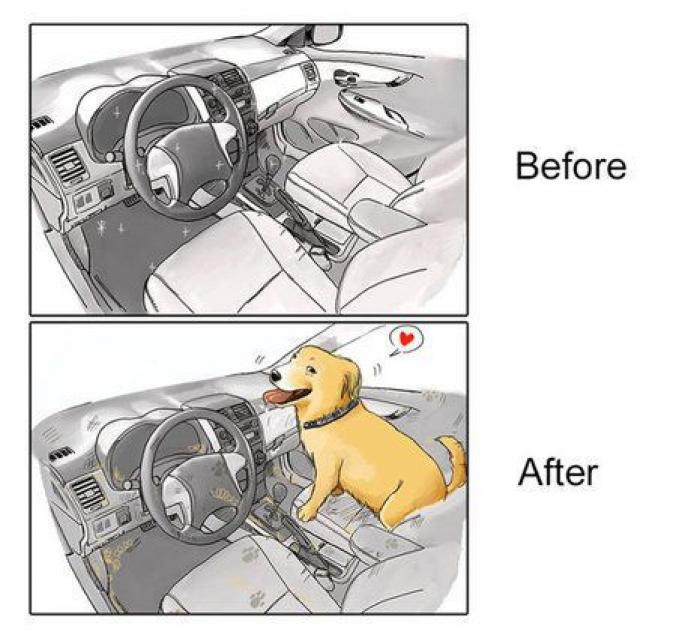 Before

After