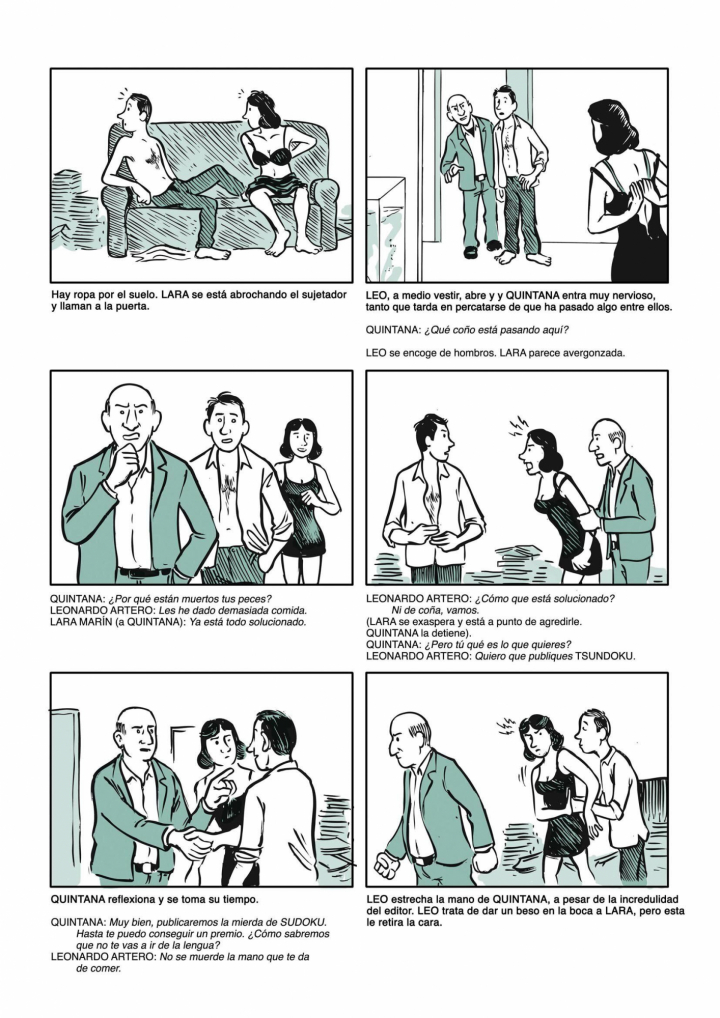 Hay ropa por el suelo. LARA se está abrochando el sujetador y llaman a la puerta.

LEO, a medio vestir, abre y y QUINTANA entra muy nervioso, tanto que tarda en percatarse de que ha pasado algo entre ellos.

QUINTANA: ¿Qué coño está pasando aquí?

LEO se encoge de hombros. LARA parece avergonzada.

QUINTANA: ¿Por qué están muertos tus peces?
LEONARDO ARTERO: Les he dado demasiada comida.
LARA MARÍN (a QUINTANA): Ya está todo solucionado.

LEONARDO ARTERO: ¿Cómo que está solucionado? Ni de coña, vamos.
(LARA se exaspera y está a punto de agredirle. QUINTANA la detiene).
QUINTANA: ¿Pero tú qué es lo que quieres?
LEONARDO ARTERO: Quiero que publiques TSUNDOKU.

QUINTANA reflexiona y se toma su tiempo.

QUINTANA: Muy bien, publicaremos la mierda de SUDOKU. Hasta te puedo conseguir un premio. ¿Cómo sabremos que no te vas a ir de la lengua?
LEONARDO ARTERO: No se muerde la mano que te da de comer.

LEO estrecha la mano de QUINTANA, a pesar de la incredulidad del editor. LEO trata de dar un beso en la boca a LARA, pero esta le retira la cara.