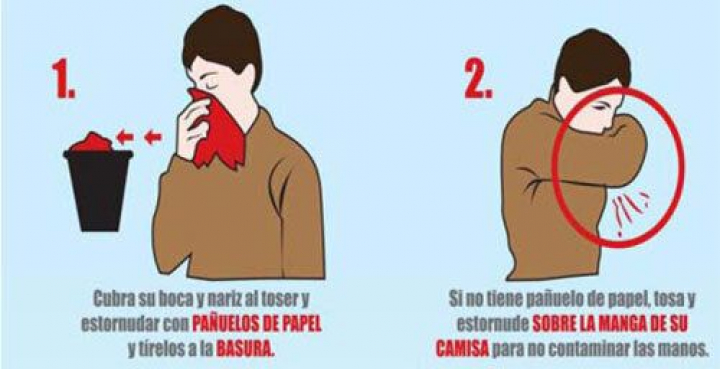 1.

Cubra su boca y nariz al toser y estornudar con PAÑUELOS DE PAPEL y tírelos a la BASURA.

2.

Si no tiene pañuelo de papel, tosa y estornude SOBRE LA MANGA DE SU CAMISA para no contaminar las manos.