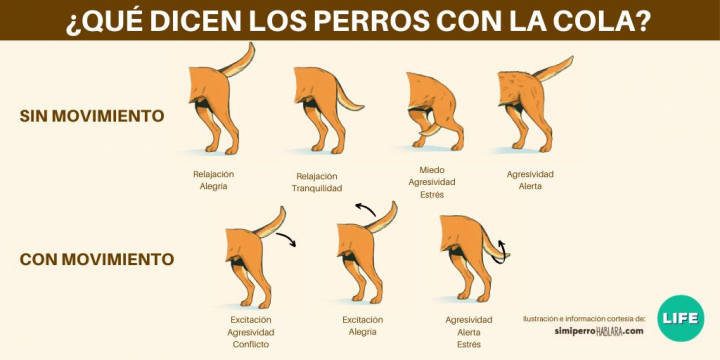 ¿QUÉ DICEN LOS PERROS CON LA COLA?

SIN MOVIMIENTO

Relajación
Alegría

Relajación
Tranquilidad

Miedo
Agresividad
Estrés

Agresividad
Alerta

CON MOVIMIENTO

Excitación
Agresividad
Conflicto

Excitación
Alegría

Agresividad
Alerta
Estrés

Ilustración e información cortesía de:
simiperroHABLARA.com

LIFE