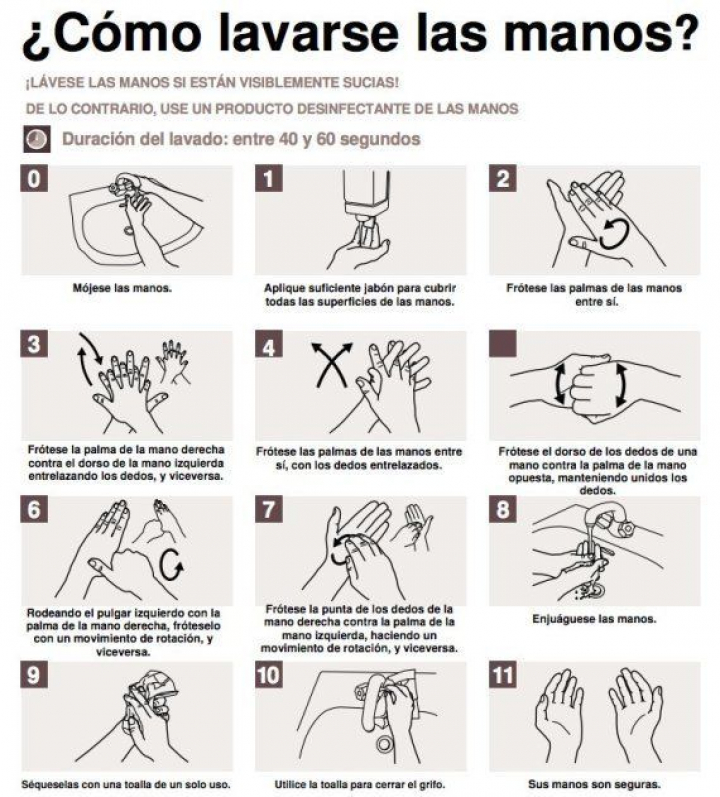 ¿Cómo lavarse las manos?

¡LÁVESE LAS MANOS SI ESTÁN VISIBLEMENTE SUCIAS!

DE LO CONTRARIO, USE UN PRODUCTO DESINFECTANTE DE LAS MANOS

Duración del lavado: entre 40 y 60 segundos

0

Mójese las manos.

1

Aplique suficiente jabón para cubrir todas las superficies de las manos.

2

Frótese las palmas de las manos entre sí.

3

Frótese la palma de la mano derecha contra el dorso de la mano izquierda entrelazando los dedos, y viceversa.

4

Frótese las palmas de las manos entre sí, con los dedos entrelazados.

Frótese el dorso de los dedos de una mano contra la palma de la mano opuesta, manteniendo unidos los dedos.

6

Rodeando el pulgar izquierdo con la palma de la mano derecha, fróteselo con un movimiento de rotación, y viceversa.

7

Frótese la punta de los dedos de la mano derecha contra la palma de la mano izquierda, haciendo un movimiento de rotación, y viceversa.

8

Enjuáguese las manos.

9

Séqueselas con una toalla de un solo uso.

10

Utilice la toalla para cerrar el grifo.

11

Sus manos son seguras.