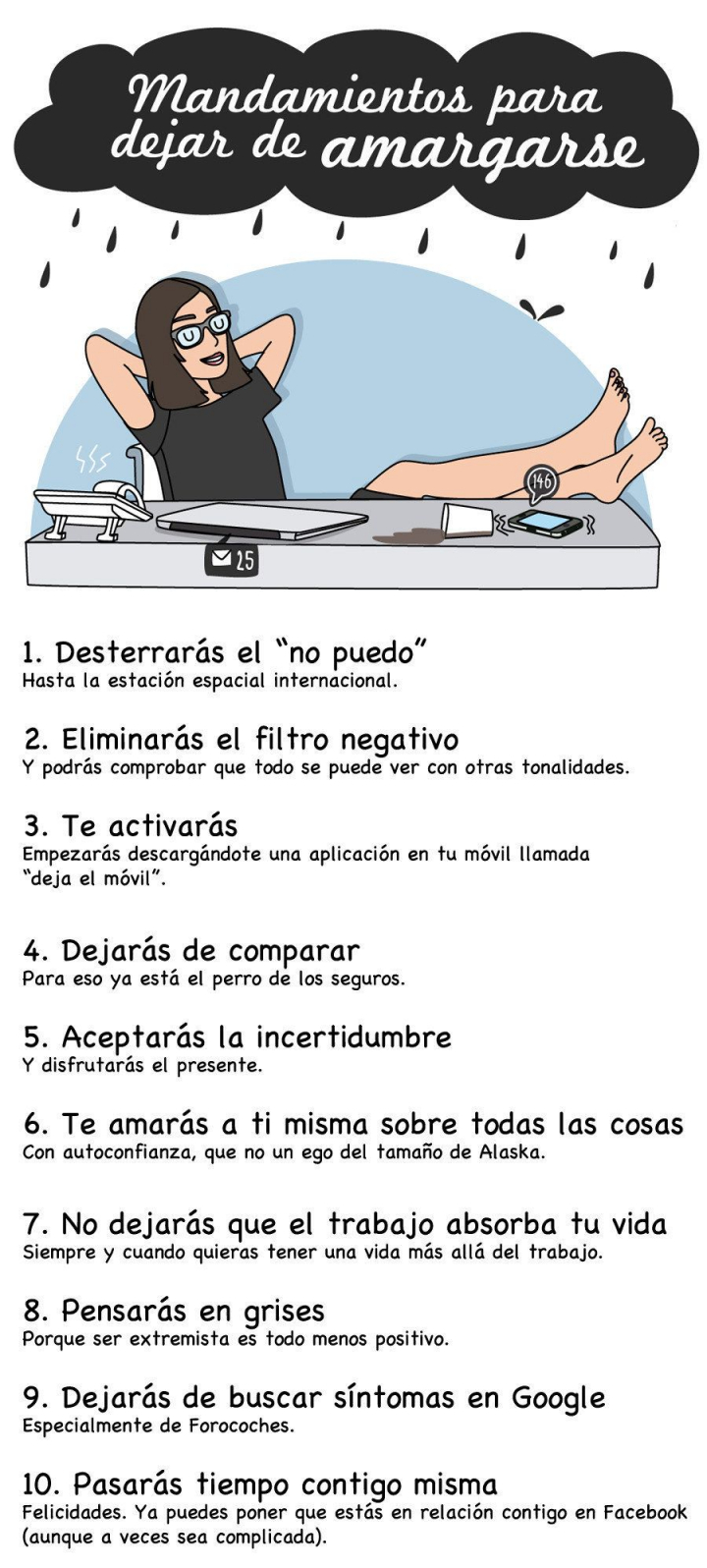 Mandamientos para dejar de amargarse

146

25

1. Desterrarás el "no puedo"
Hasta la estación espacial internacional.

2. Eliminarás el filtro negativo
Y podrás comprobar que todo se puede ver con otras tonalidades.

3. Te activarás
Empezarás descargándote una aplicación en tu móvil llamada "deja el móvil".

4. Dejarás de comparar
Para eso ya está el perro de los seguros.

5. Aceptarás la incertidumbre
Y disfrutarás el presente.

6. Te amarás a ti misma sobre todas las cosas
Con autoconfianza, que no un ego del tamaño de Alaska.

7. No dejarás que el trabajo absorba tu vida
Siempre y cuando quieras tener una vida más allá del trabajo.

8. Pensarás en grises
Porque ser extremista es todo menos positivo.

9. Dejarás de buscar síntomas en Google
Especialmente de Forocoches.

10. Pasarás tiempo contigo misma
Felicidades. Ya puedes poner que estás en relación contigo en Facebook (aunque a veces sea complicada).