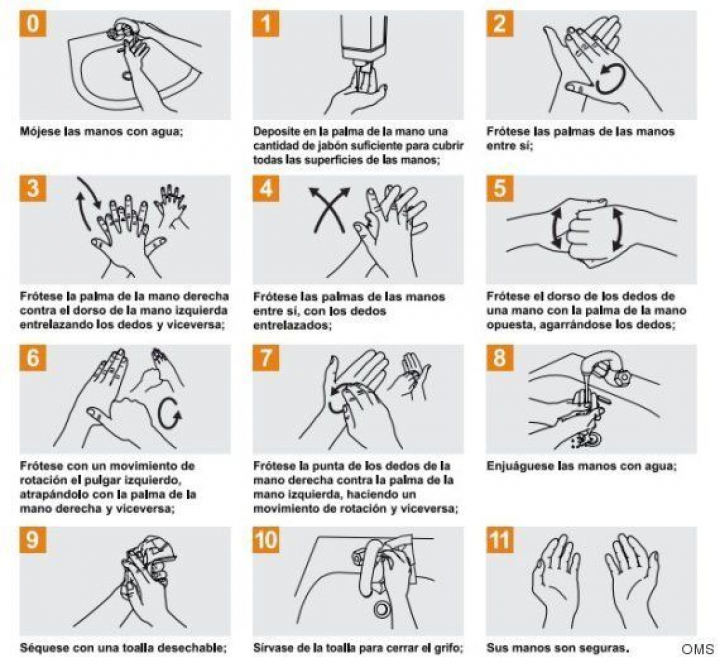 0

Mójese las manos con agua;

1

Deposite en la palma de la mano una cantidad de jabón suficiente para cubrir todas las superficies de las manos;

2

Frótese las palmas de las manos entre sí;

3

Frótese la palma de la mano derecha contra el dorso de la mano izquierda entrelazando los dedos y viceversa;

4

Frótese las palmas de las manos entre sí, con los dedos entrelazados;

5

Frótese el dorso de los dedos de una mano con la palma de la mano opuesta, agarrándose los dedos;

6

Frótese con un movimiento de rotación el pulgar izquierdo, atrapándolo con la palma de la mano derecha y viceversa;

7

Frótese la punta de los dedos de la mano derecha contra la palma de la mano izquierda, haciendo un movimiento de rotación y viceversa;

8

Enjuáguese las manos con agua;

9

Séquese con una toalla desechable;

10

Sírvase de la toalla para cerrar el grifo;

11

Sus manos son seguras.

OMS