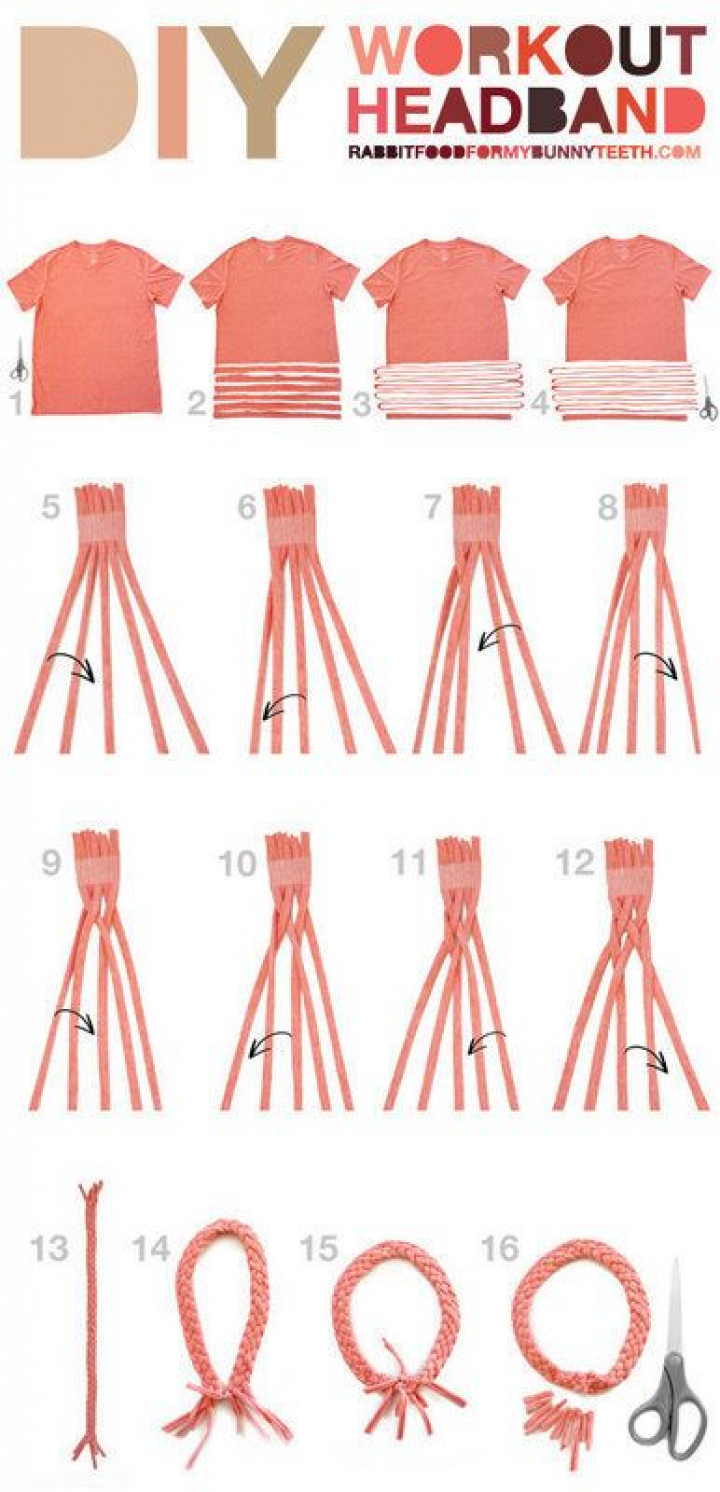 DIY WORKOUT HEADBAND
RABBITFOODFORMYBUNNYTEETH.COM

1 2 3 4

5 6 7 8

9 10 11 12

13 14 15 16