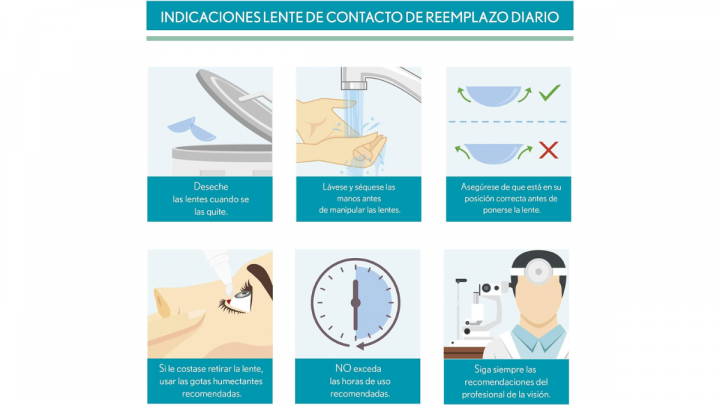 INDICACIONES LENTE DE CONTACTO DE REEMPLAZO DIARIO

Deseche las lentes cuando se las quite.

Lávese y séquese las manos antes de manipular las lentes.

Asegúrese de que está en su posición correcta antes de ponerse la lente.

Si le costase retirar la lente, usar las gotas humectantes recomendadas.

NO exceda las horas de uso recomendadas.

Siga siempre las recomendaciones del profesional de la visión.