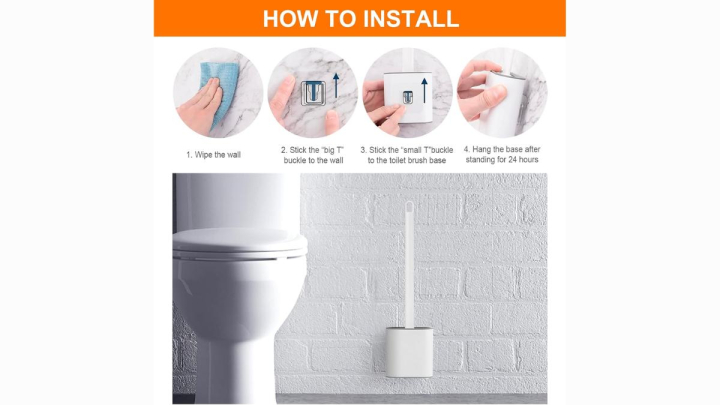 HOW TO INSTALL

1. Wipe the wall

2. Stick the "big T" buckle to the wall

3. Stick the "small T"buckle to the toilet brush base

4. Hang the base after standing for 24 hours