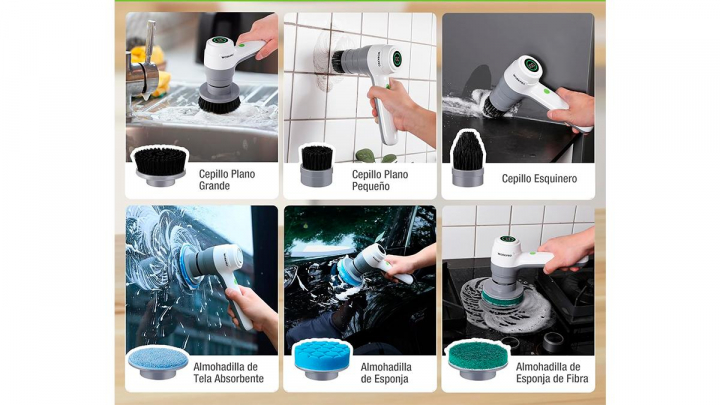 Cepillo Plano Grande

Cepillo Plano Pequeño

Cepillo Esquinero

Almohadilla de Tela Absorbente

Almohadilla de Esponja

Almohadilla de Esponja de Fibra