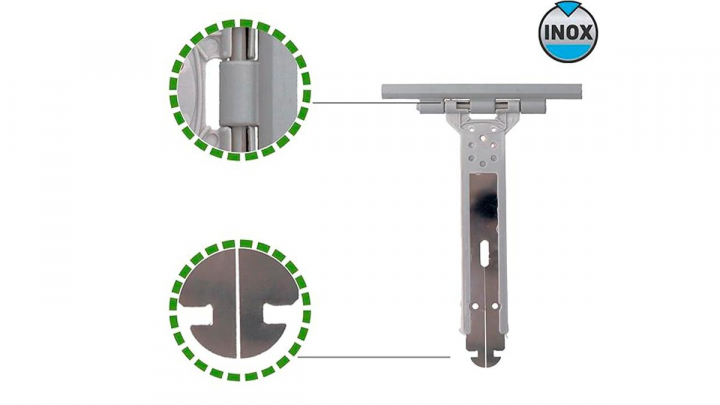 INOX